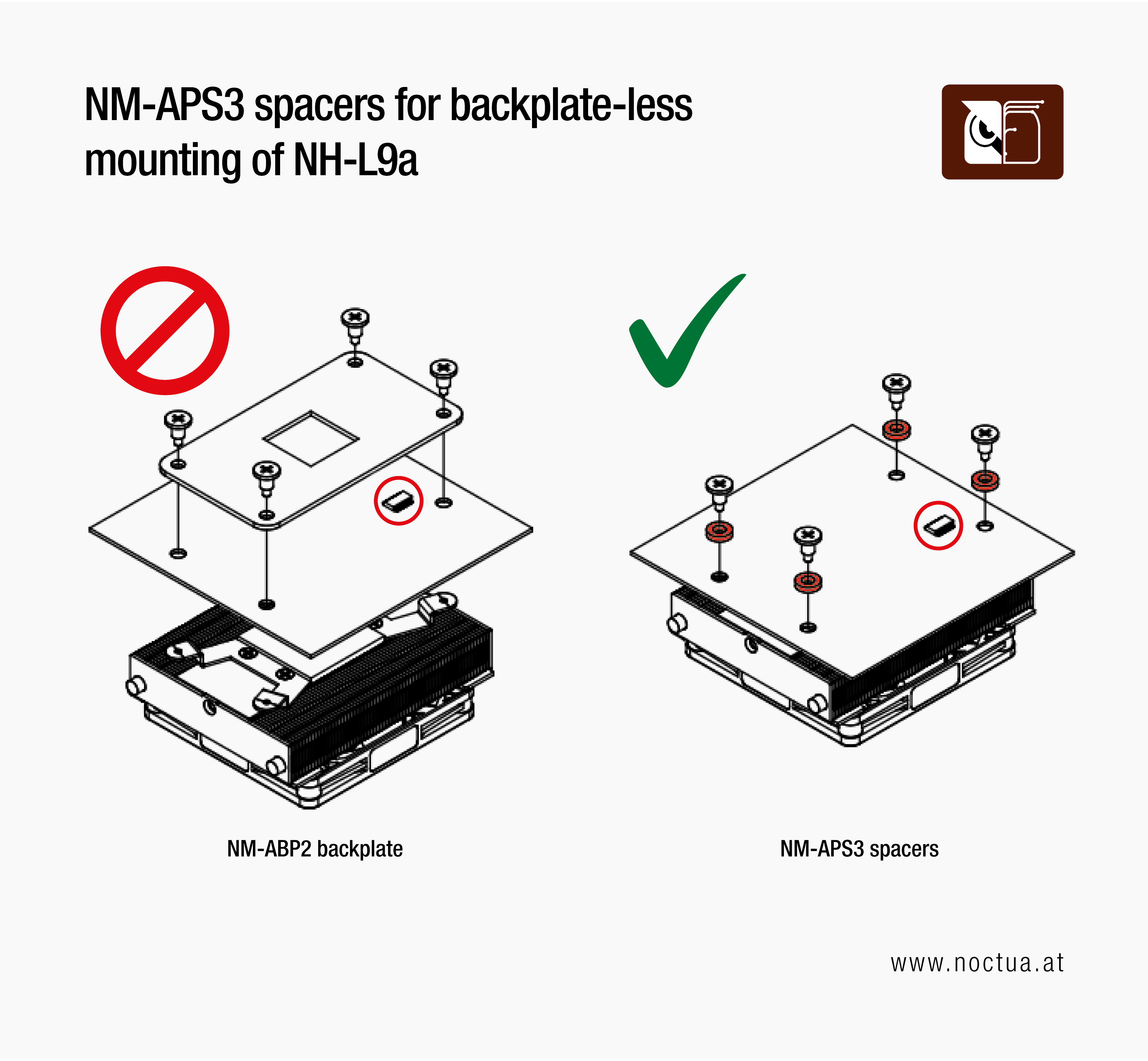 NM-APS3 spacers for backplate-less mounting of NH-L9a

NM-ABP2 backplate

NM-APS3 spacers

www.noctua.at