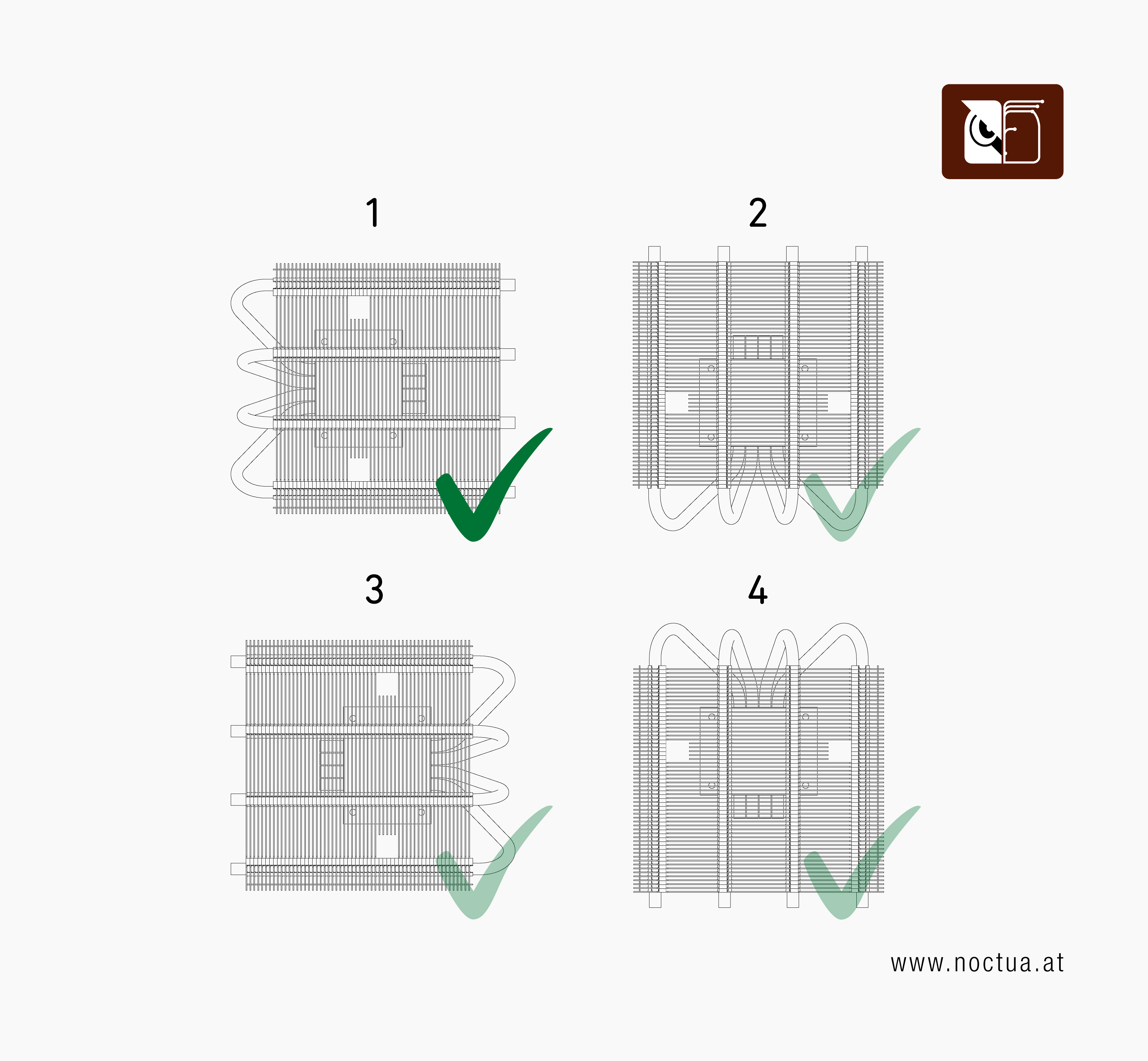 1

2

3

4

www.noctua.at