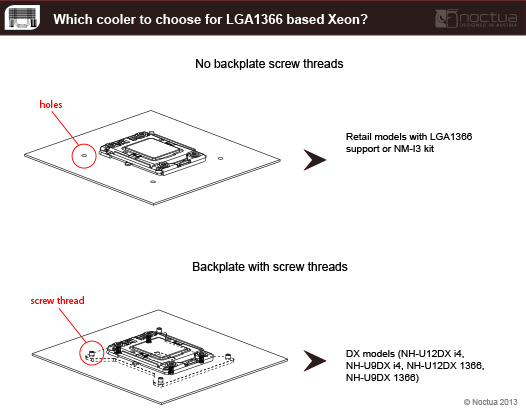 Which cooler to choose for LGA1366 based Xeon?

noctua
DESIGNED IN AUSTRIA

No backplate screw threads

holes

Retail models with LGA1366 support or NM-I3 kit

Backplate with screw threads

screw thread

DX models (NH-U12DX i4, NH-U9DX i4, NH-U12DX 1366, NH-U9DX 1366)

© Noctua 2013